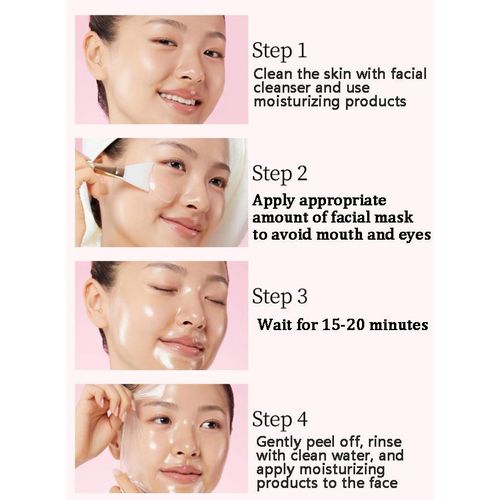 Step 1
Clean the skin with facial cleanser and use moisturizing products

Step 2
Apply appropriate amount of facial mask to avoid mouth and eyes

Step 3
Wait for 15-20 minutes

Step 4
Gently peel off, rinse with clean water, and apply moisturizing products to the face